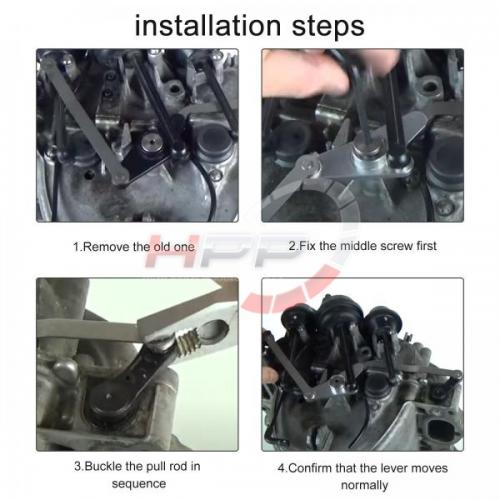 installation steps

1.Remove the old one

2.Fix the middle screw first

HPP

3.Buckle the pull rod in sequence

4.Confirm that the lever moves normally