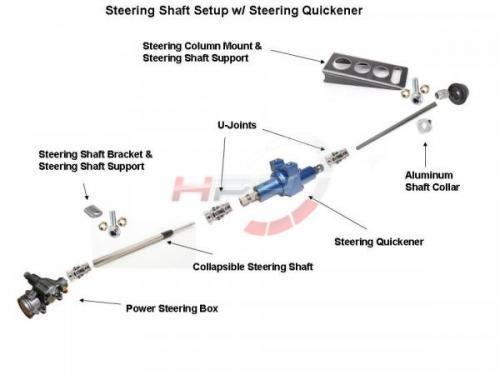 Steering Shaft Setup w/ Steering Quickener

Steering Column Mount & Steering Shaft Support

U-Joints

Steering Shaft Bracket & Steering Shaft Support

Aluminum Shaft Collar

HP

Steering Quickener

Collapsible Steering Shaft

Power Steering Box