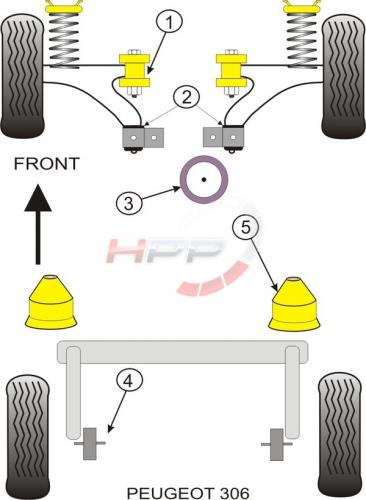 1

2

FRONT

3

5

HPP

4

PEUGEOT 306