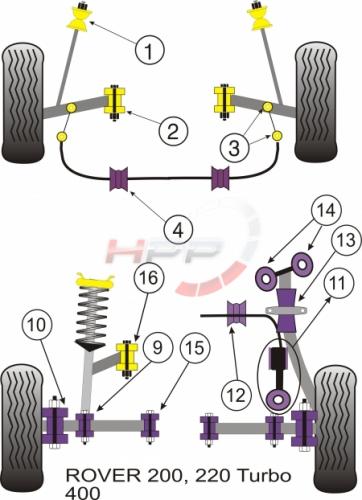 1
2
3
4
HPP
14
13
11
16
10
9
15
12
ROVER 200, 220 Turbo
400