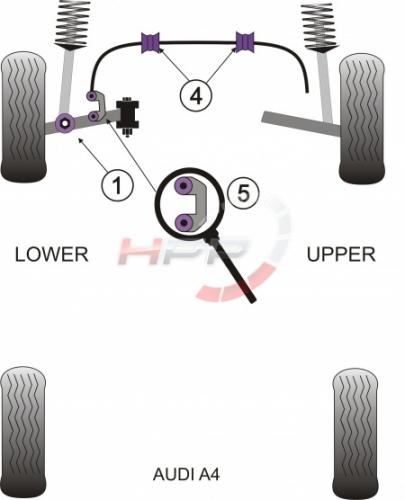 4

1

5

LOWER

HPP

UPPER

AUDI A4